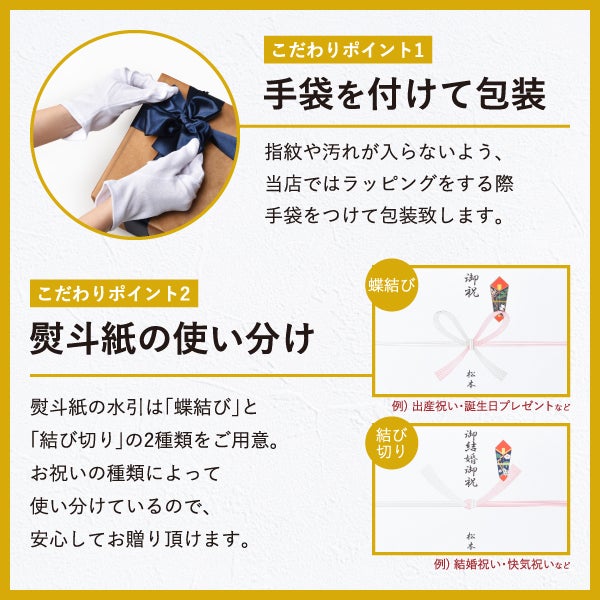 こだわりポイント1

手袋を付けて包装

指紋や汚れが入らないよう、当店ではラッピングをする際手袋をつけて包装致します。

こだわりポイント2

熨斗紙の使い分け

熨斗紙の水引は「蝶結び」と「結び切り」の2種類をご用意。お祝いの種類によって使い分けているので、安心してお贈り頂けます。

蝶結び

御祝

松本

例）出産祝い・誕生日プレゼントなど

結び切り

御結婚御祝

松本

例）結婚祝い・快気祝いなど