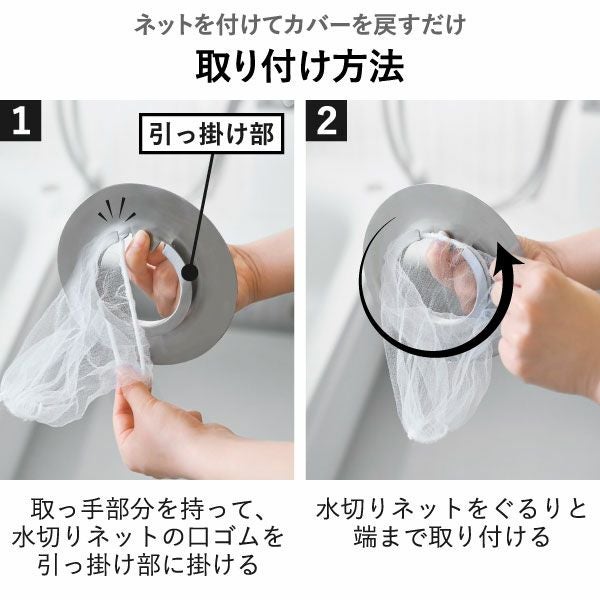 ネットを付けてカバーを戻すだけ
取り付け方法

1
引っ掛け部

取っ手部分を持って、水切りネットの口ゴムを引っ掛け部に掛ける

2

水切りネットをぐるりと端まで取り付ける