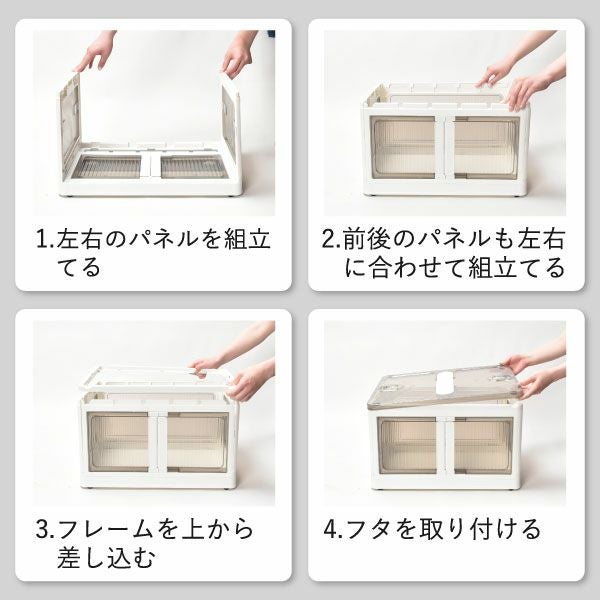 1.左右のパネルを組立てる

2.前後のパネルも左右に合わせて組立てる

3.フレームを上から差し込む

4.フタを取り付ける