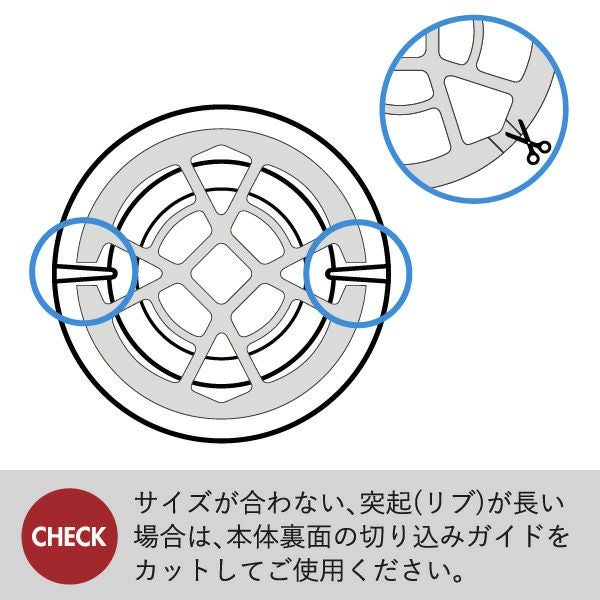 CHECK

サイズが合わない、突起(リブ)が長い場合は、本体裏面の切り込みガイドをカットしてご使用ください。