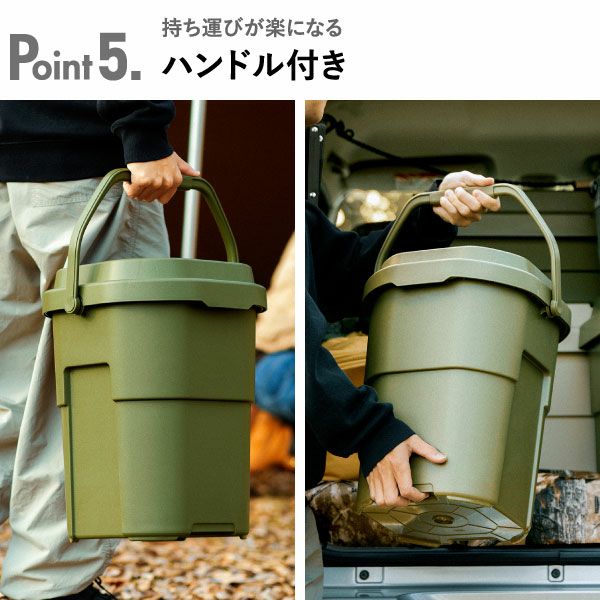 Point 5.

持ち運びが楽になる

ハンドル付き