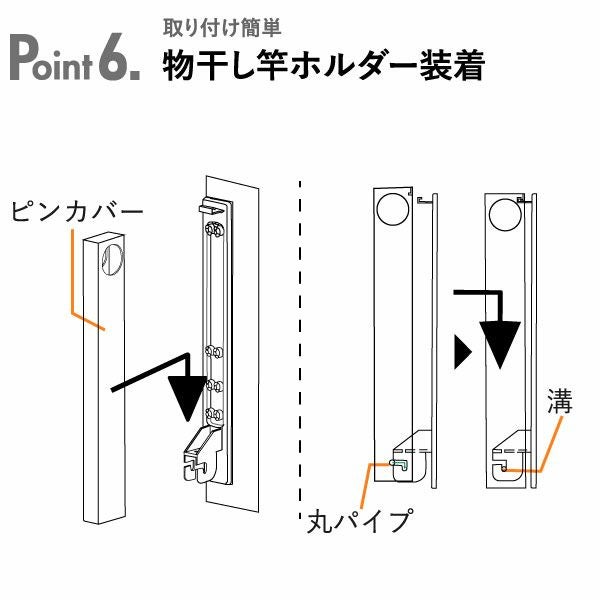 Point 6.
取り付け簡単
物干し竿ホルダー装着

ピンカバー

溝

丸パイプ