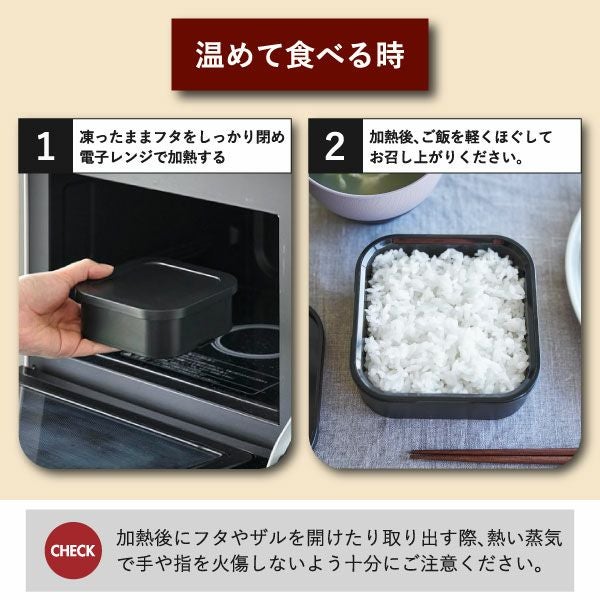 温めて食べる時

1 凍ったままフタをしっかり閉め電子レンジで加熱する

2 加熱後、ご飯を軽くほぐしてお召し上がりください。

CHECK 加熱後にフタやザルを開けたり取り出す際、熱い蒸気で手や指を火傷しないよう十分にご注意ください。