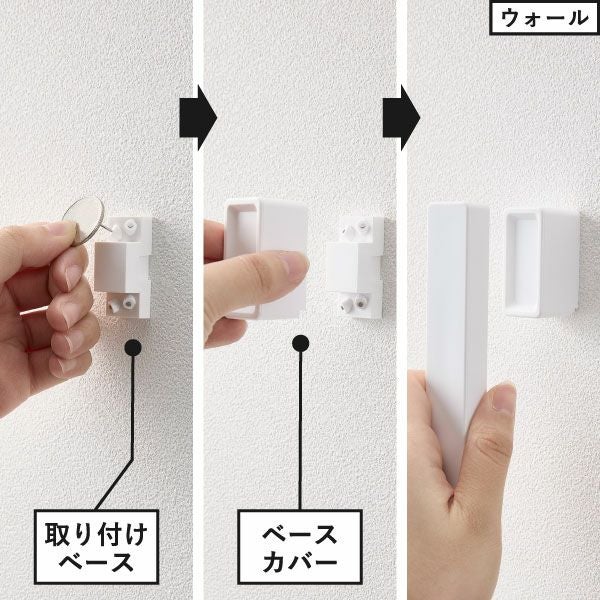 ウォール

取り付け
ベース

ベース
カバー