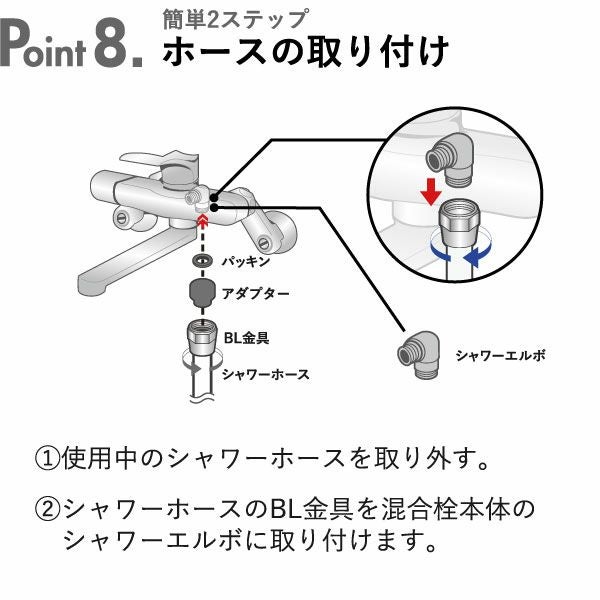 Point 8.

簡単2ステップ
ホースの取り付け

パッキン
アダプター
BL金具
シャワーホース
シャワーエルボ

①使用中のシャワーホースを取り外す。

②シャワーホースのBL金具を混合栓本体のシャワーエルボに取り付けます。