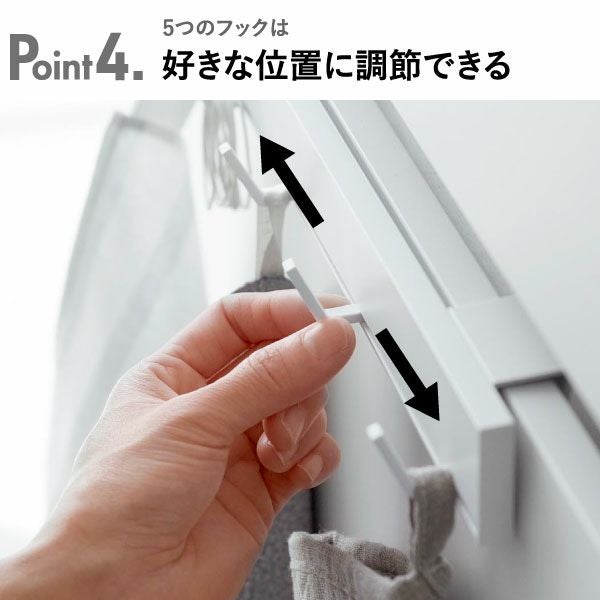 Point4.

5つのフックは
好きな位置に調節できる