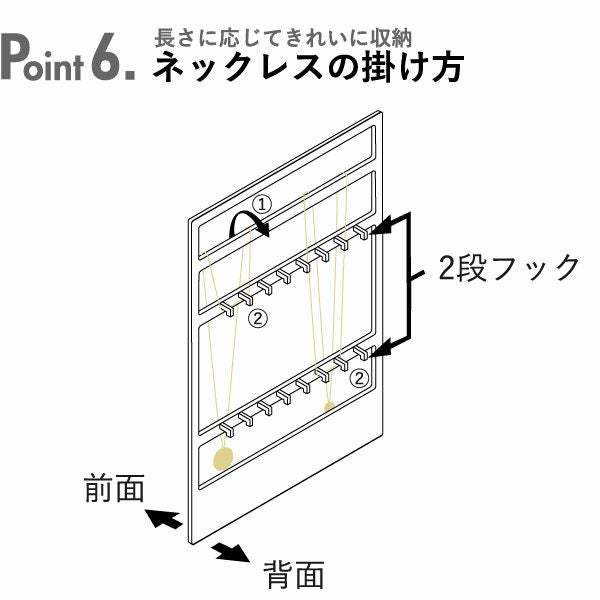 Point 6.
長さに応じてきれいに収納
ネックレスの掛け方

①
②
②
2段フック
前面
背面