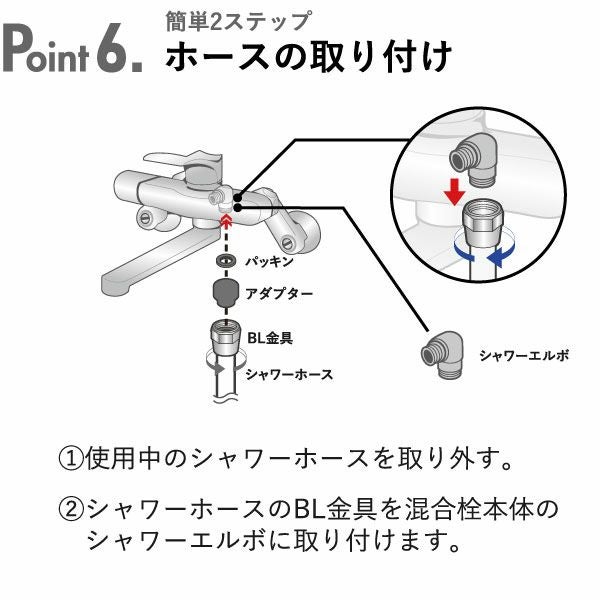 Point 6.

簡単2ステップ

ホースの取り付け

パッキン

アダプター

BL金具

シャワーホース

シャワーエルボ

①使用中のシャワーホースを取り外す。

②シャワーホースのBL金具を混合栓本体のシャワーエルボに取り付けます。