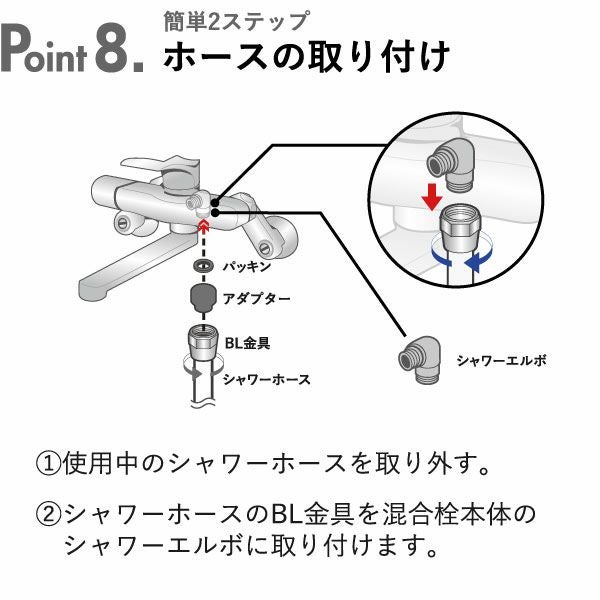 Point 8. 簡単2ステップ
ホースの取り付け

パッキン
アダプター
BL金具
シャワーホース
シャワーエルボ

①使用中のシャワーホースを取り外す。

②シャワーホースのBL金具を混合栓本体のシャワーエルボに取り付けます。