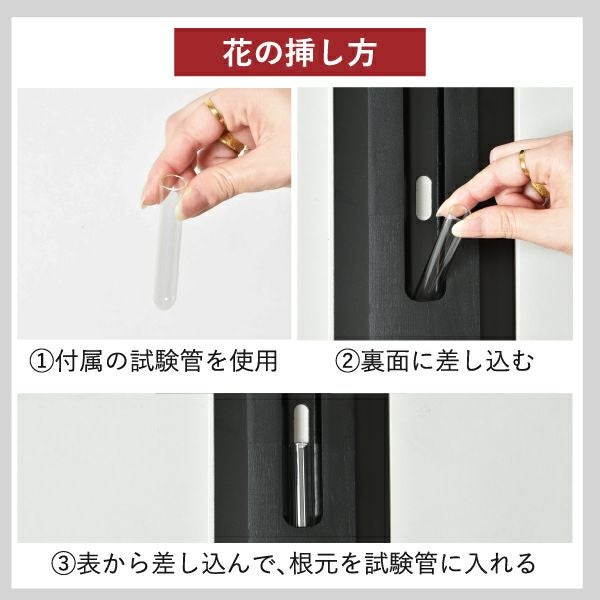 花の挿し方

①付属の試験管を使用

②裏面に差し込む

③表から差し込んで、根元を試験管に入れる